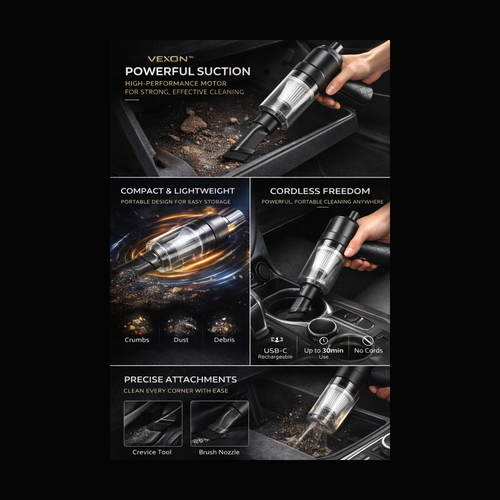 VEXON™
POWERFUL SUCTION
HIGH-PERFORMANCE MOTOR FOR STRONG, EFFECTIVE CLEANING

COMPACT & LIGHTWEIGHT
PORTABLE DESIGN FOR EASY STORAGE

Crumbs
Dust
Debris

CORDLESS FREEDOM
POWERFUL, PORTABLE CLEANING ANYWHERE

USB-C
Rechargeable
Up to 30min
Use
No Cords

PRECISE ATTACHMENTS
CLEAN EVERY CORNER WITH EASE

Crevice Tool
Brush Nozzle